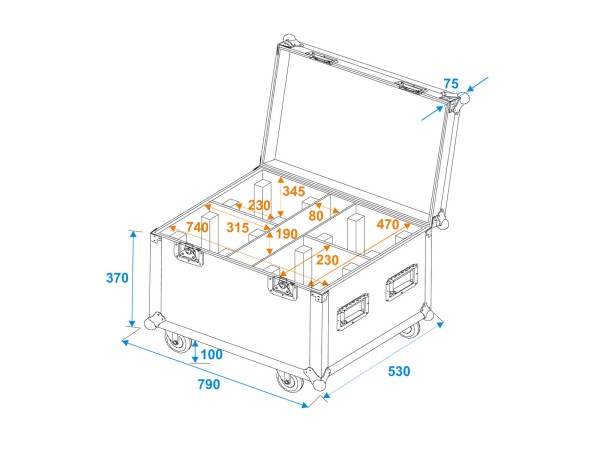 75
345
230
80
740
315
190
470
230
370
100
790
530