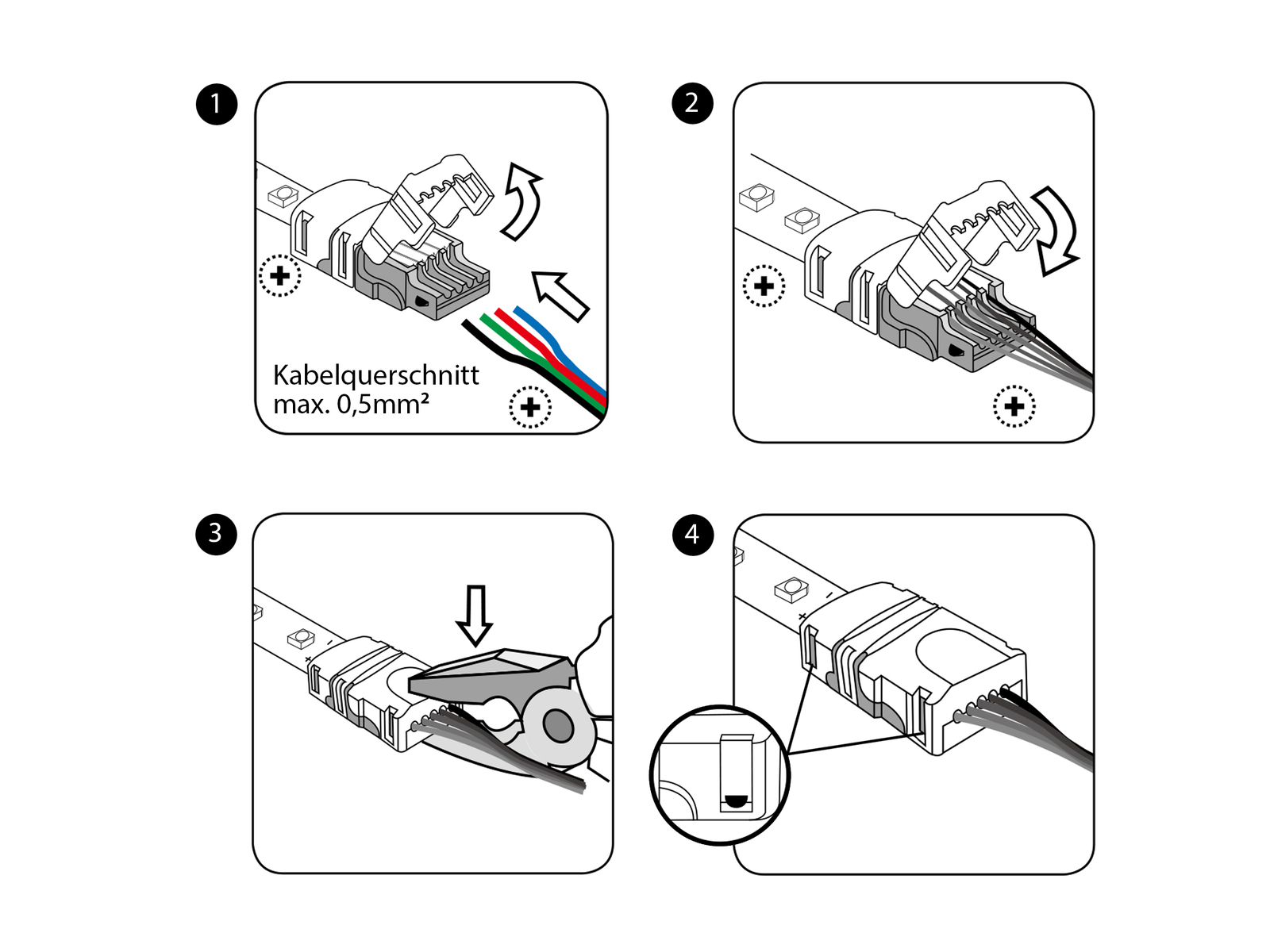 1

Kabelquerschnitt max. 0,5mm²

2

3

4