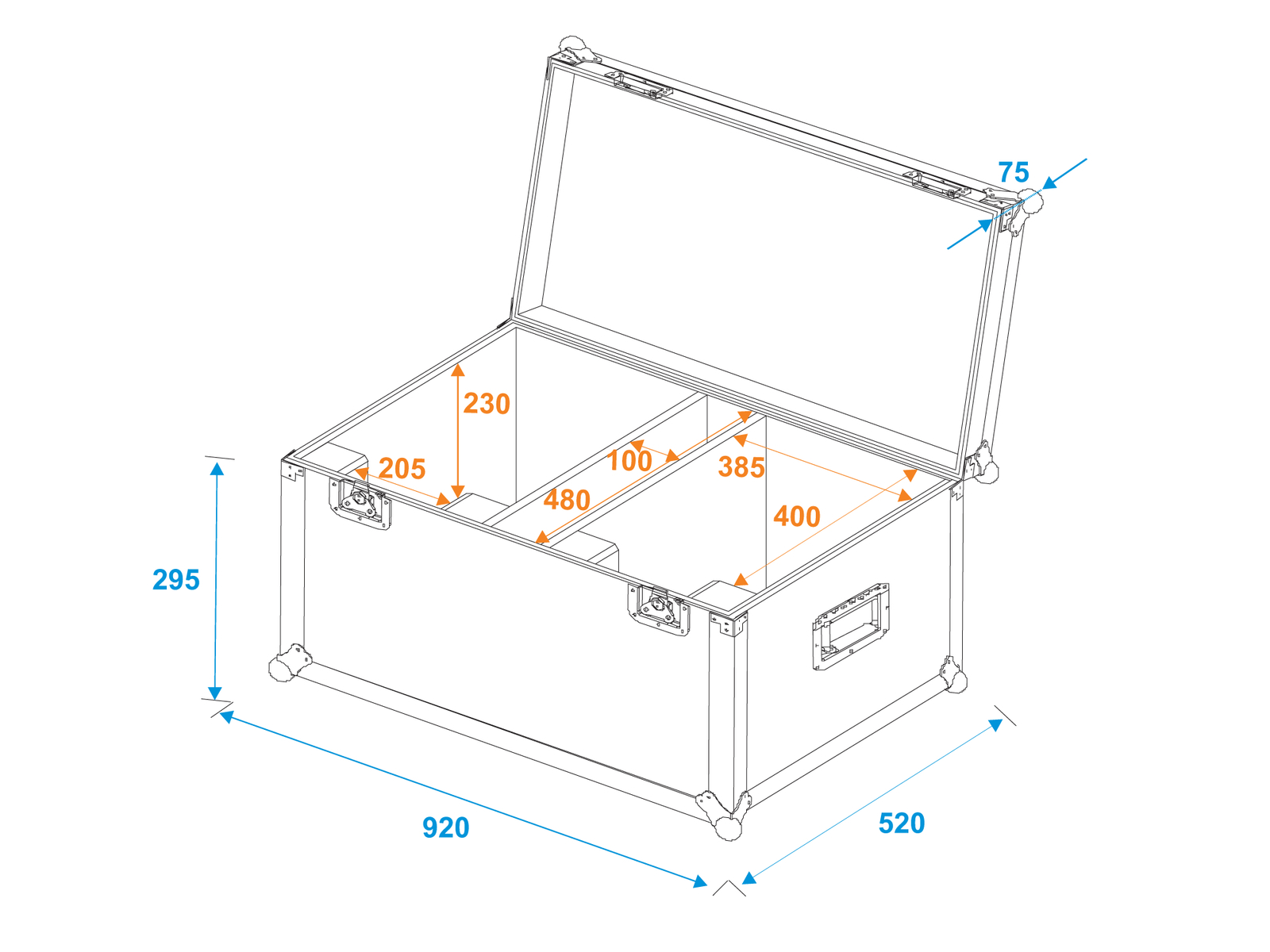 75

230

205

100

385

480

400

295

920

520