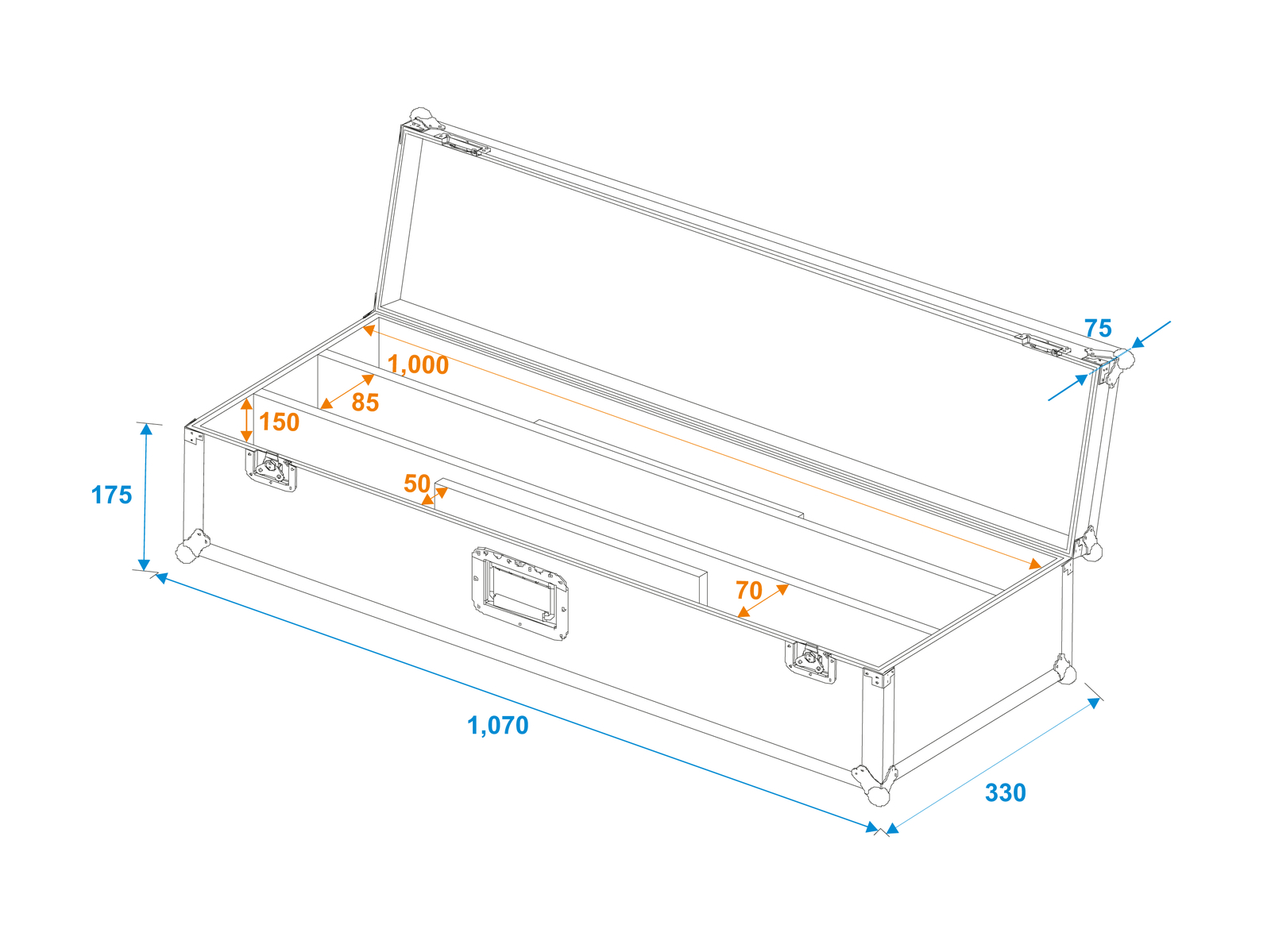 75
1,000
85
150
175
50
70
1,070
330