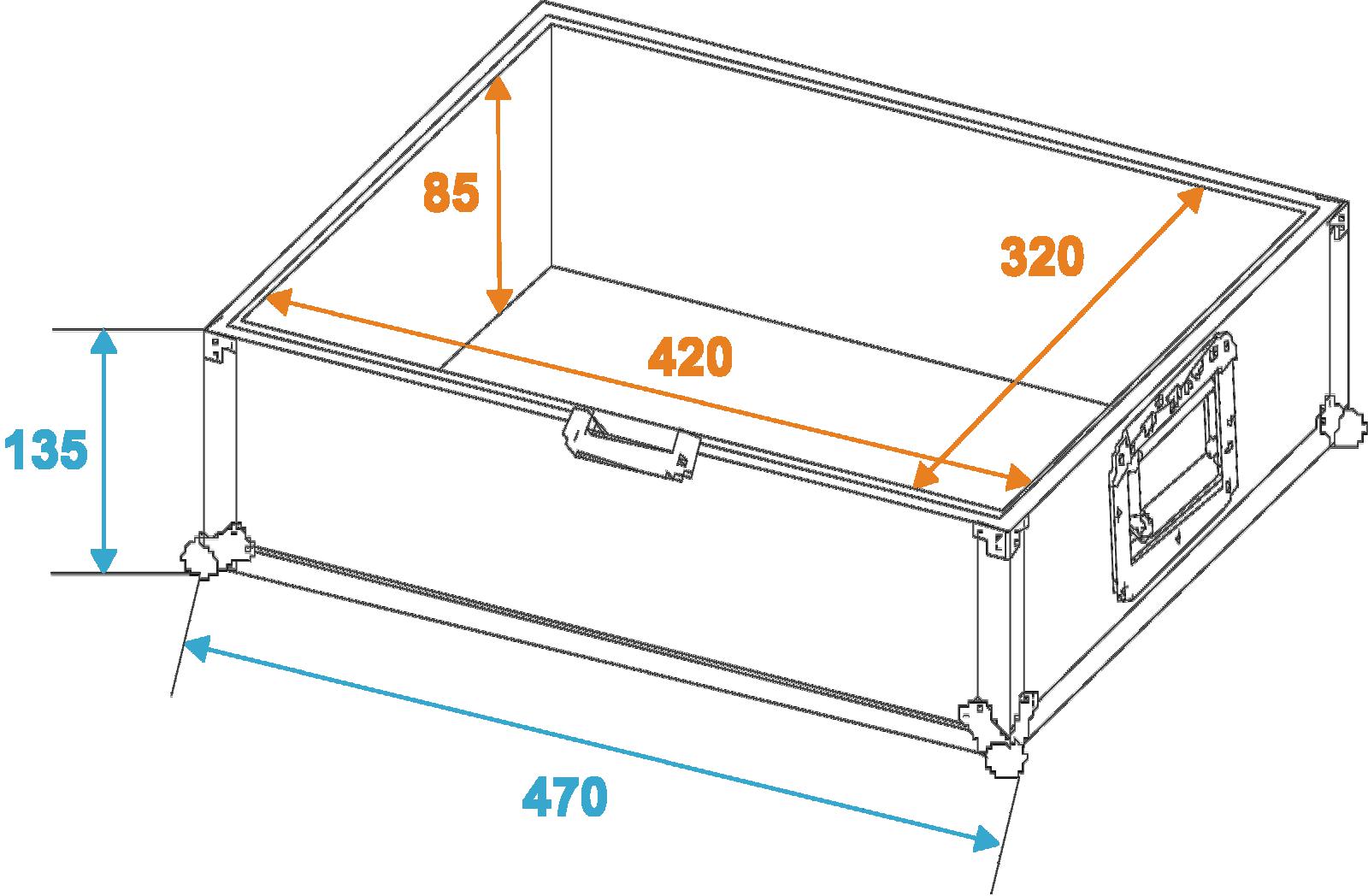 85

320

420

135

470