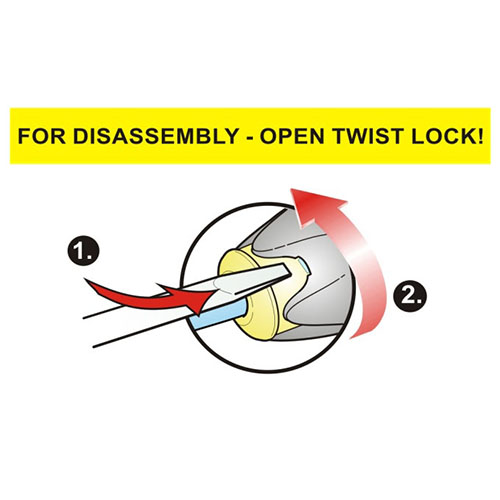 FOR DISASSEMBLY - OPEN TWIST LOCK!

1.

2.