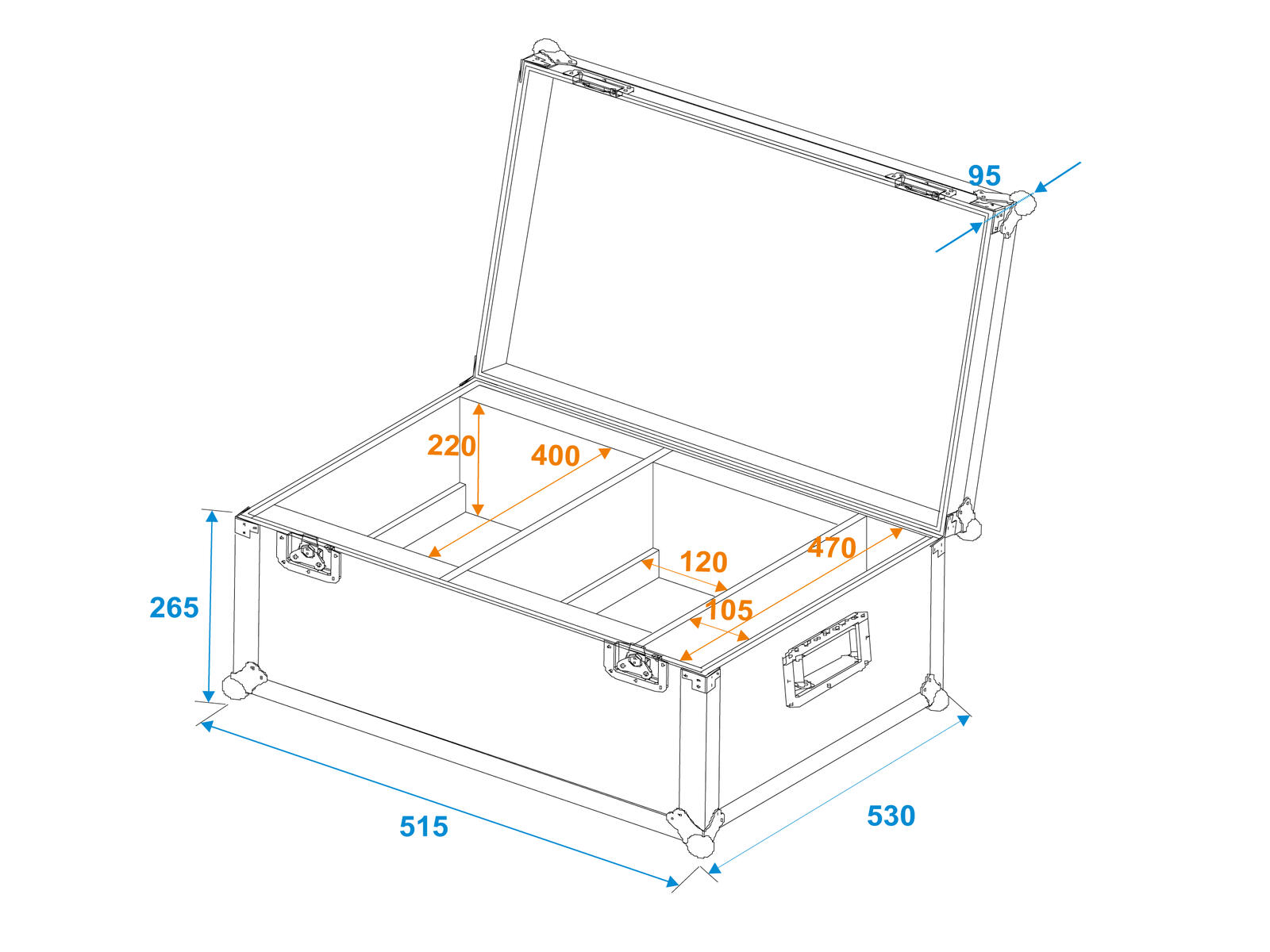 95

220

400

120

470

105

265

515

530