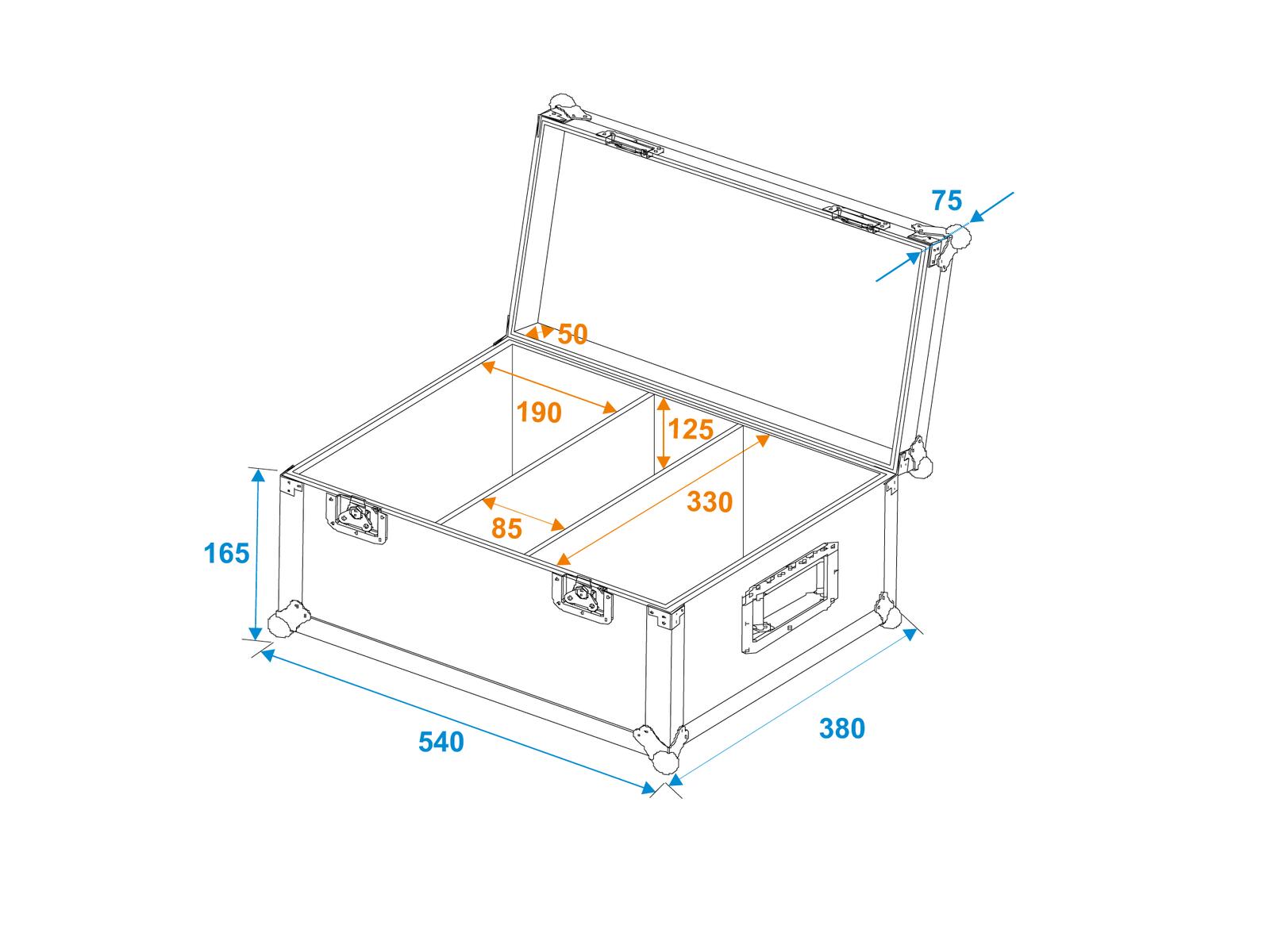 75

50

190

125

330

85

165

540

380