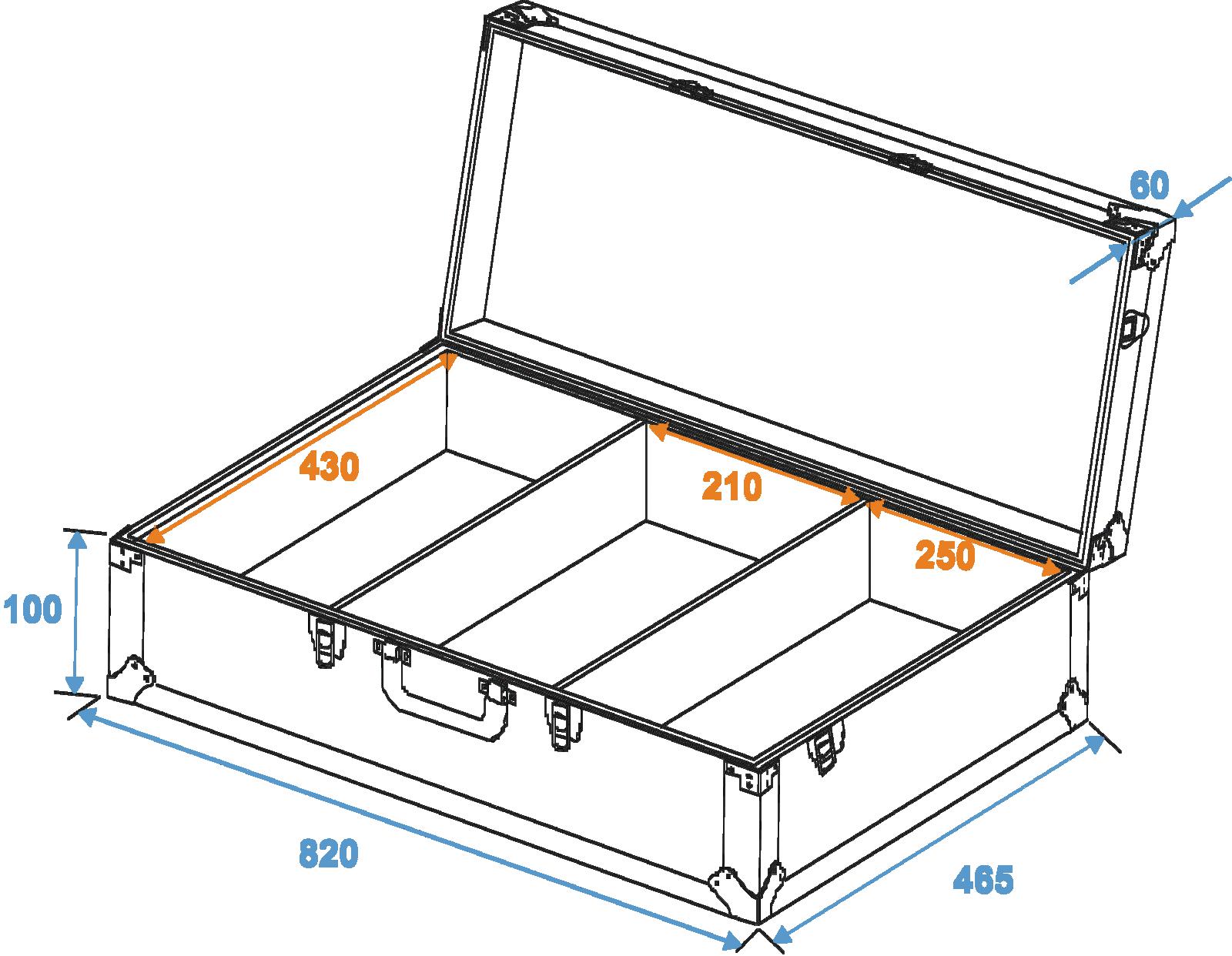 60

430

210

250

100

820

465