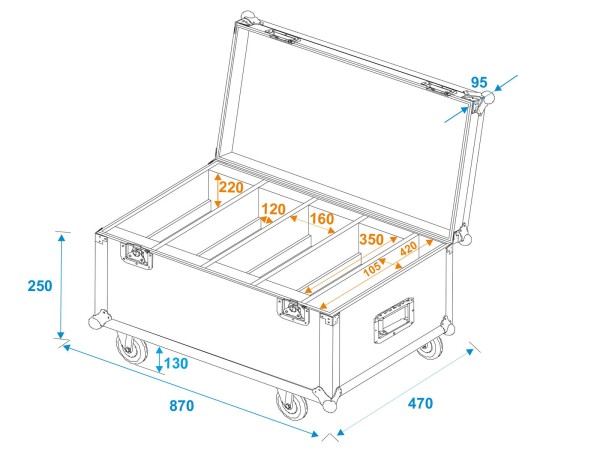 95
220
120
160
350
420
105
250
130
870
470