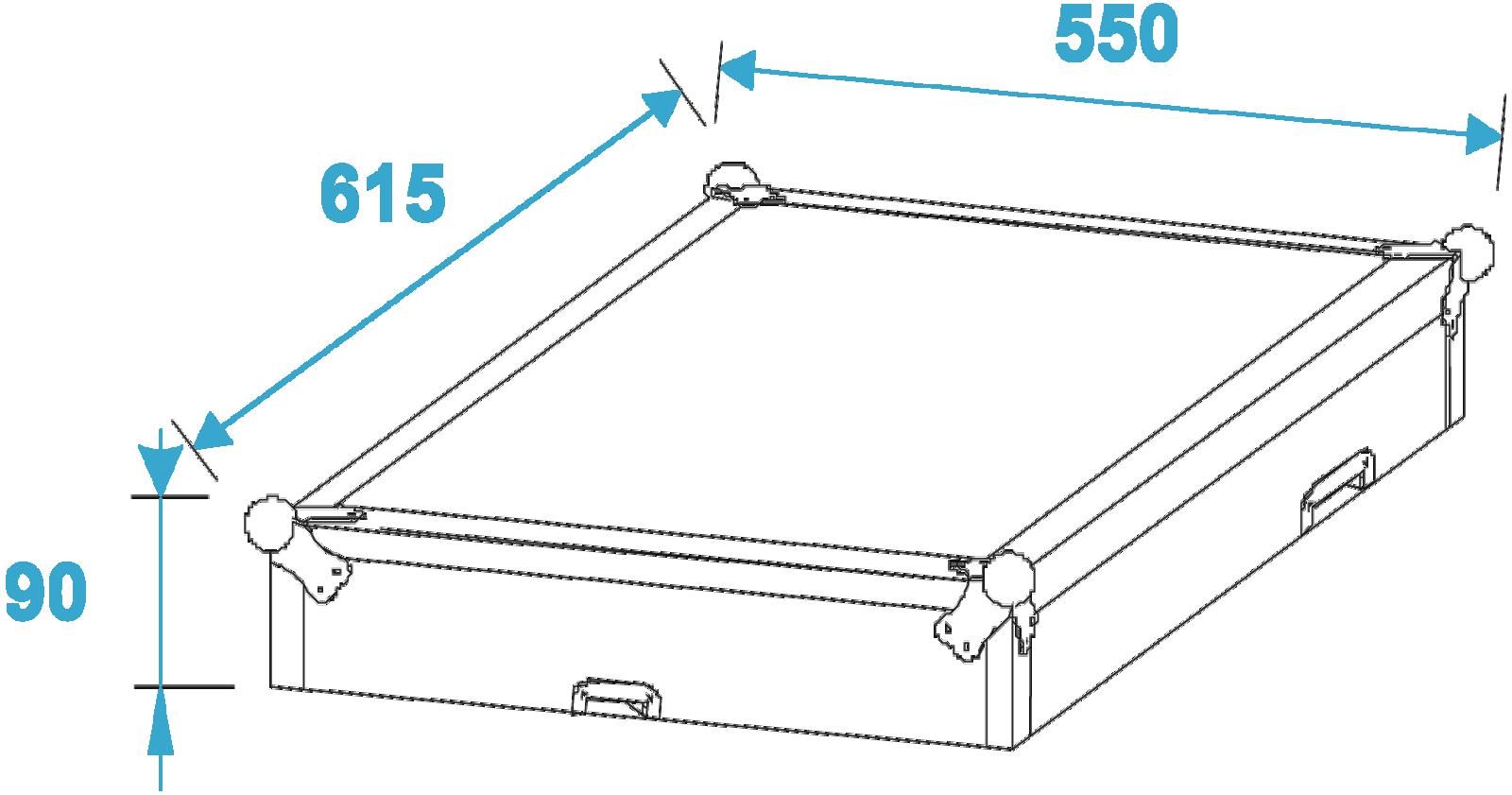 550

615

90