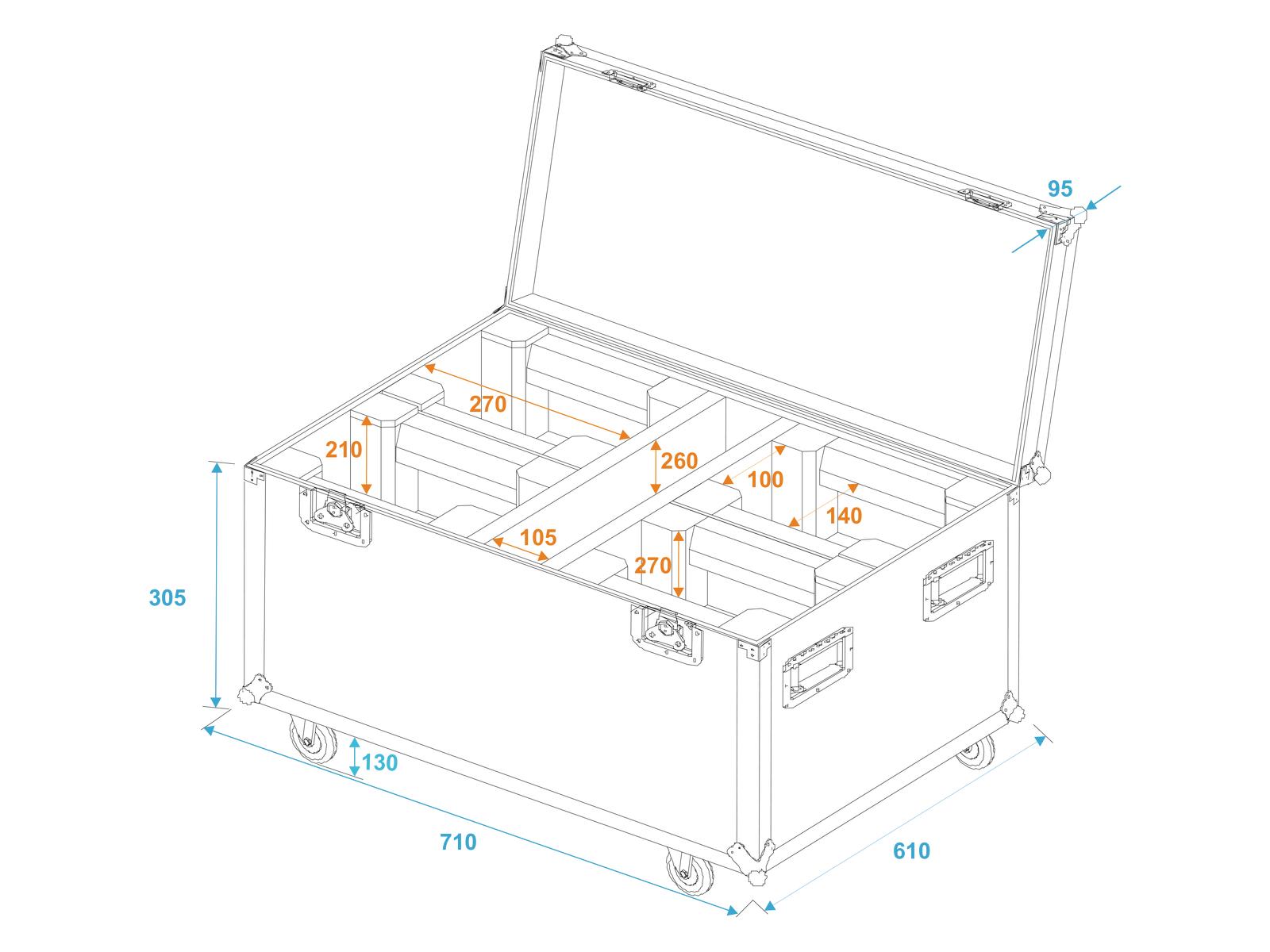 95

270

210

260

100

140

105

270

305

130

710

610