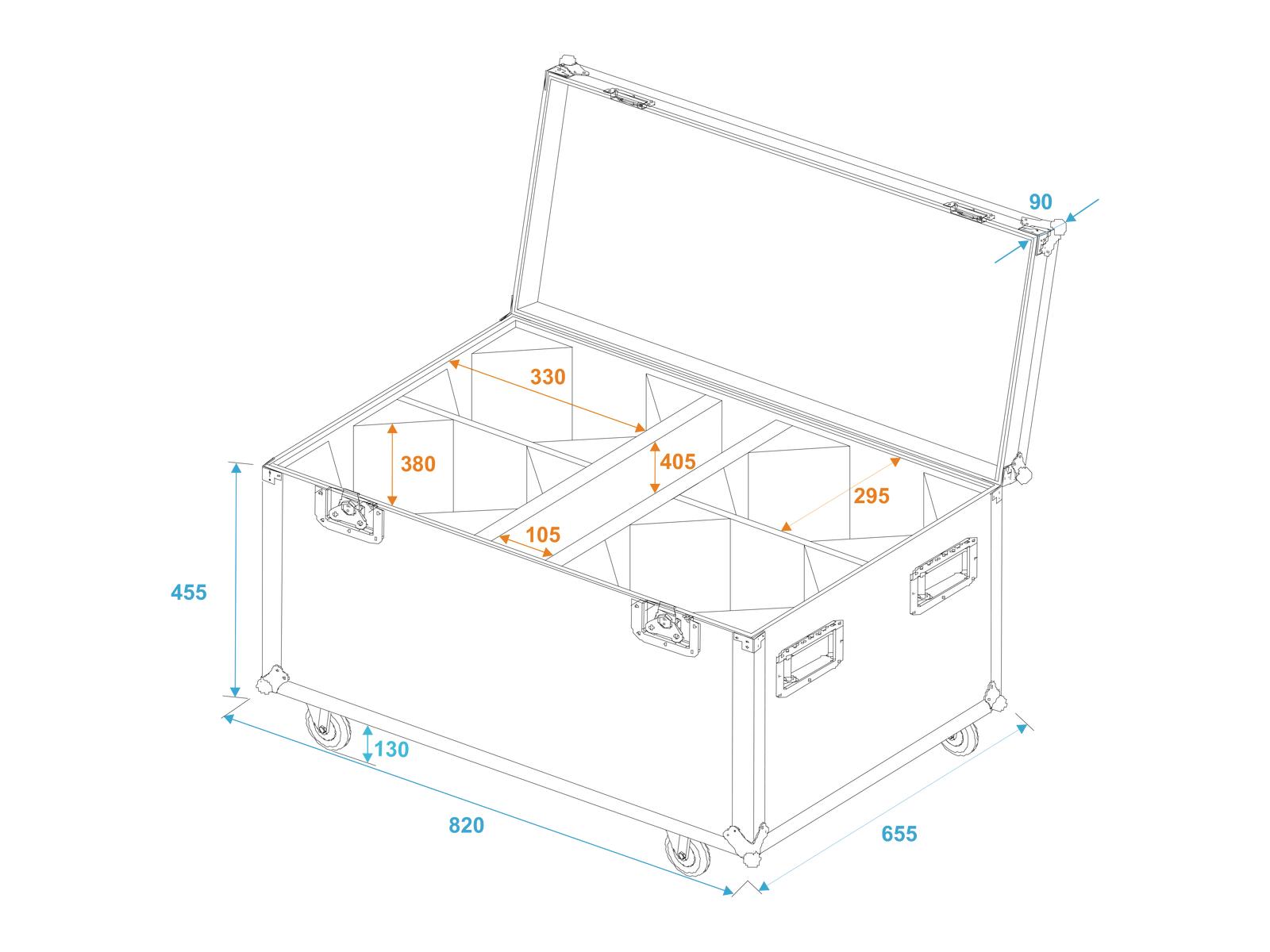 90
330
380
405
295
105
455
130
820
655