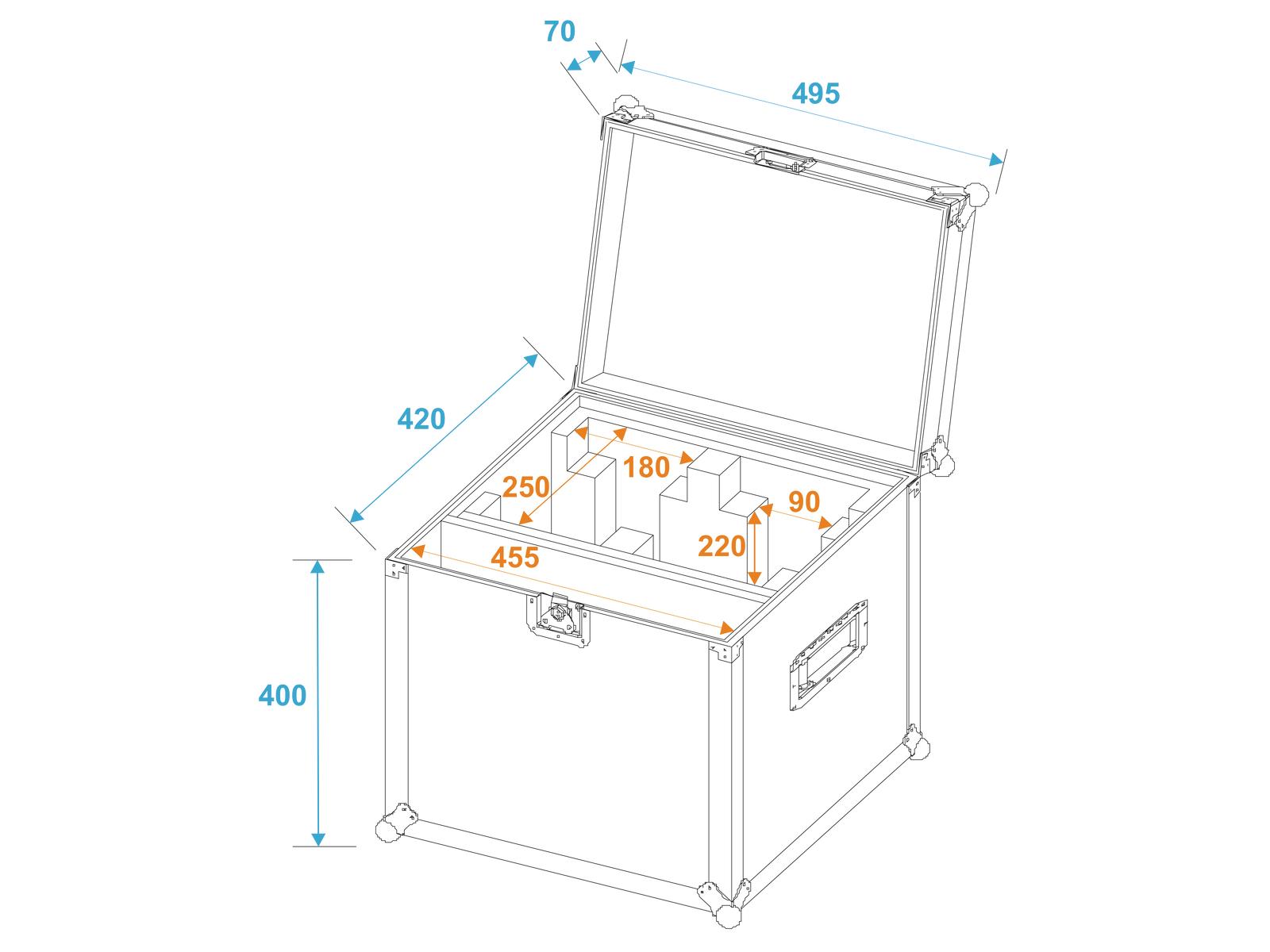 70
495
420
180
250
90
220
455
400