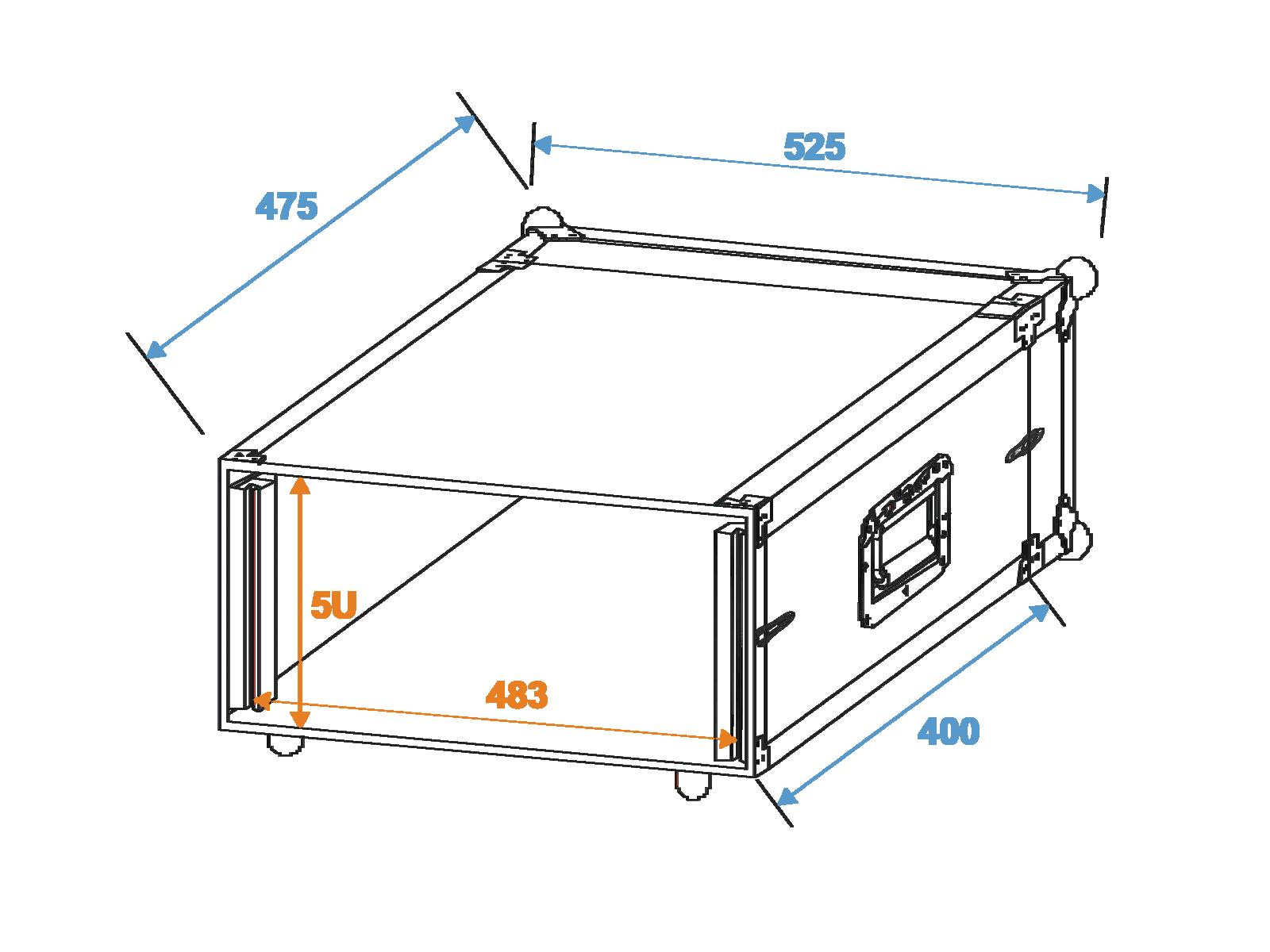 475

525

5U

483

400