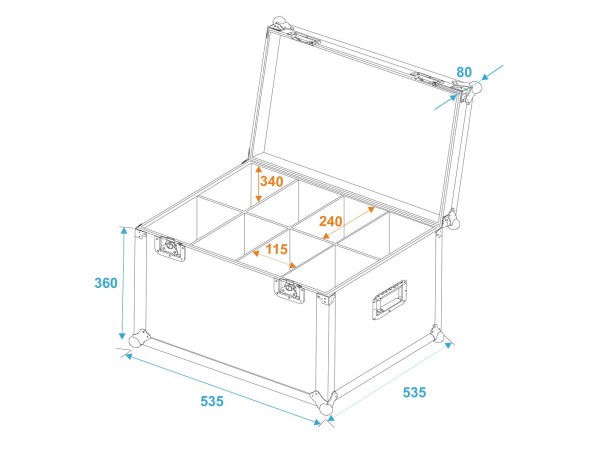 80

340

240

115

360

535

535