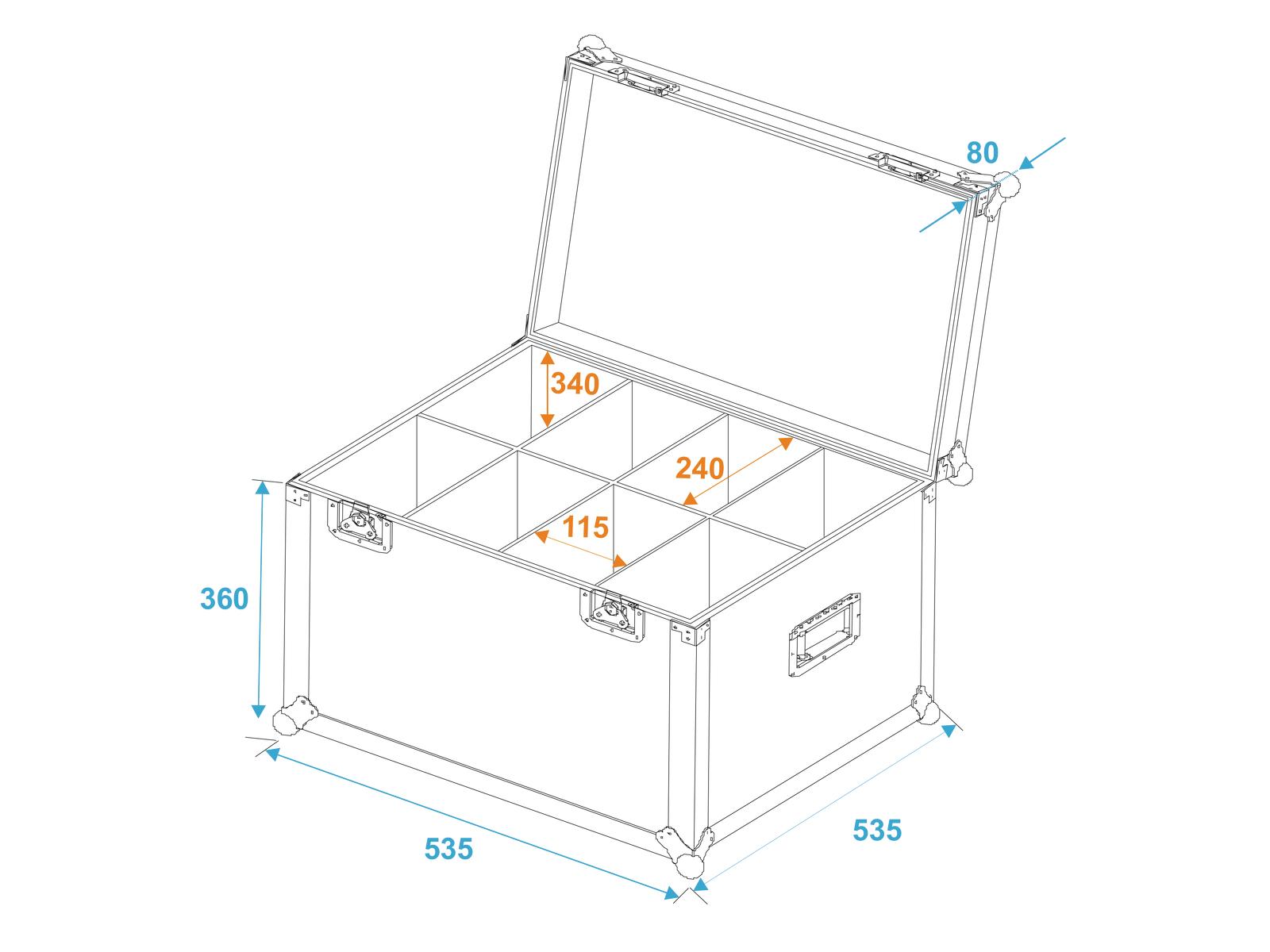 80

340

240

115

360

535

535