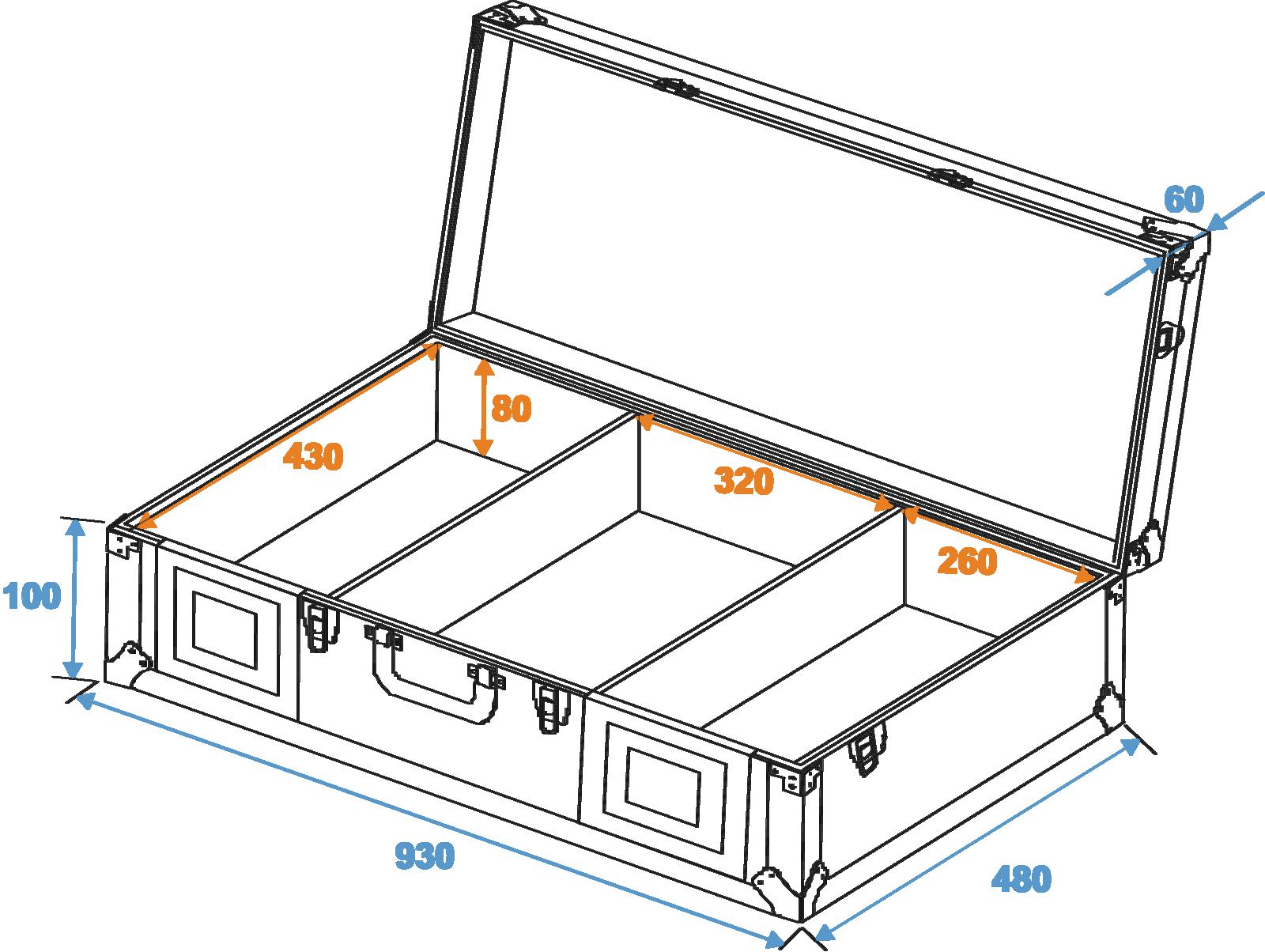 60

80

430

320

260

100

930

480