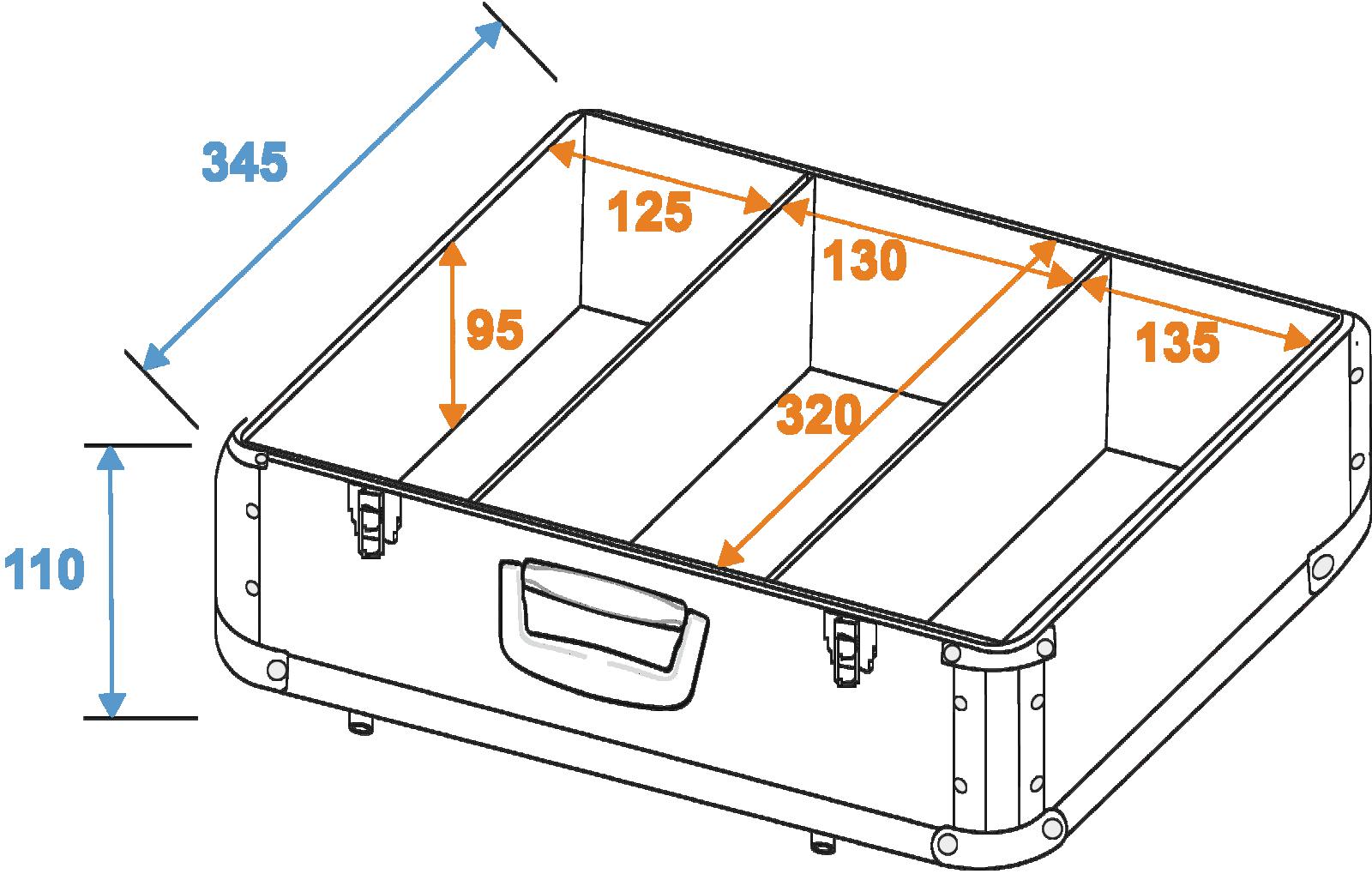 345

125

130

95

135

320

110