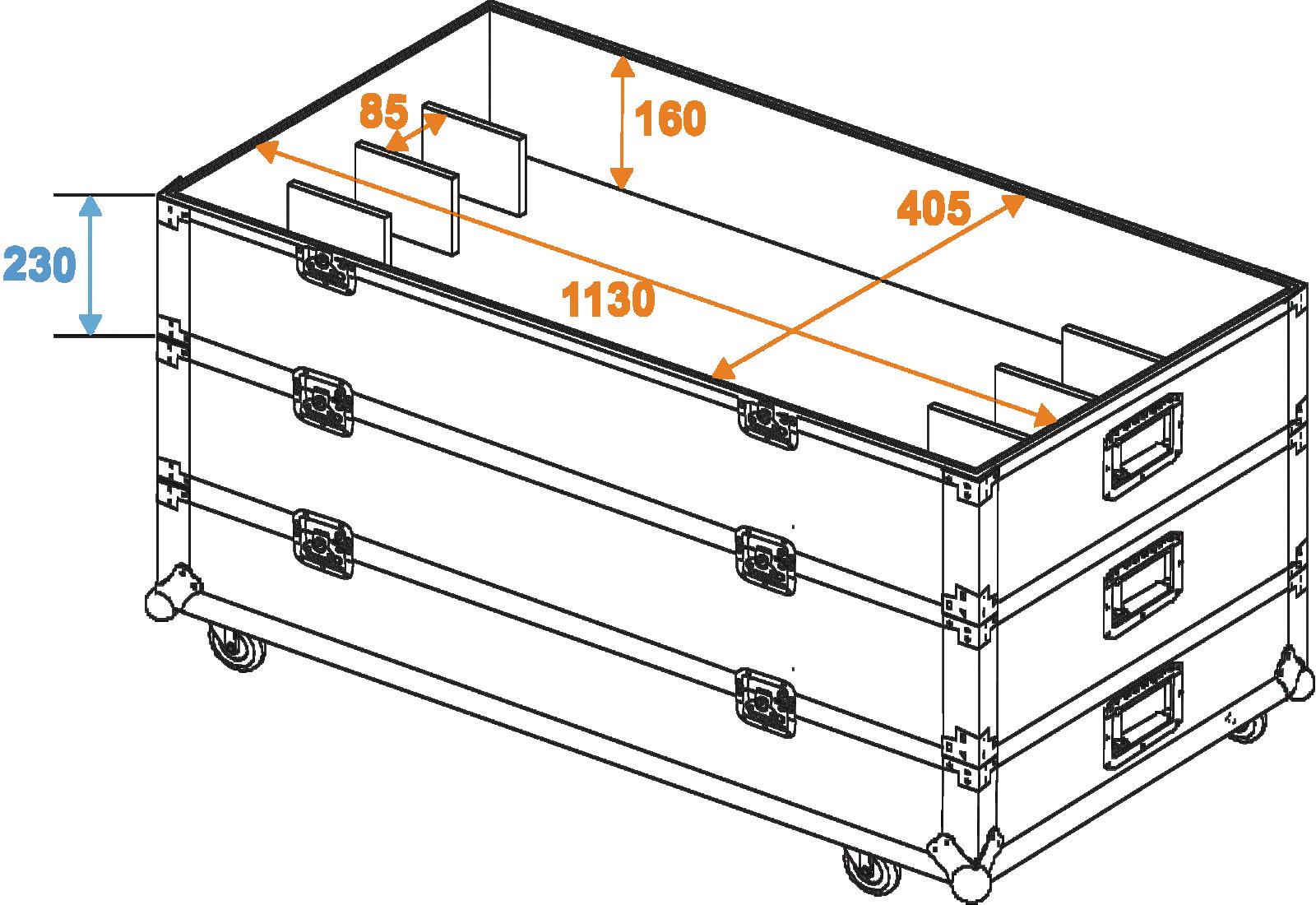 85
160
405
230
1130