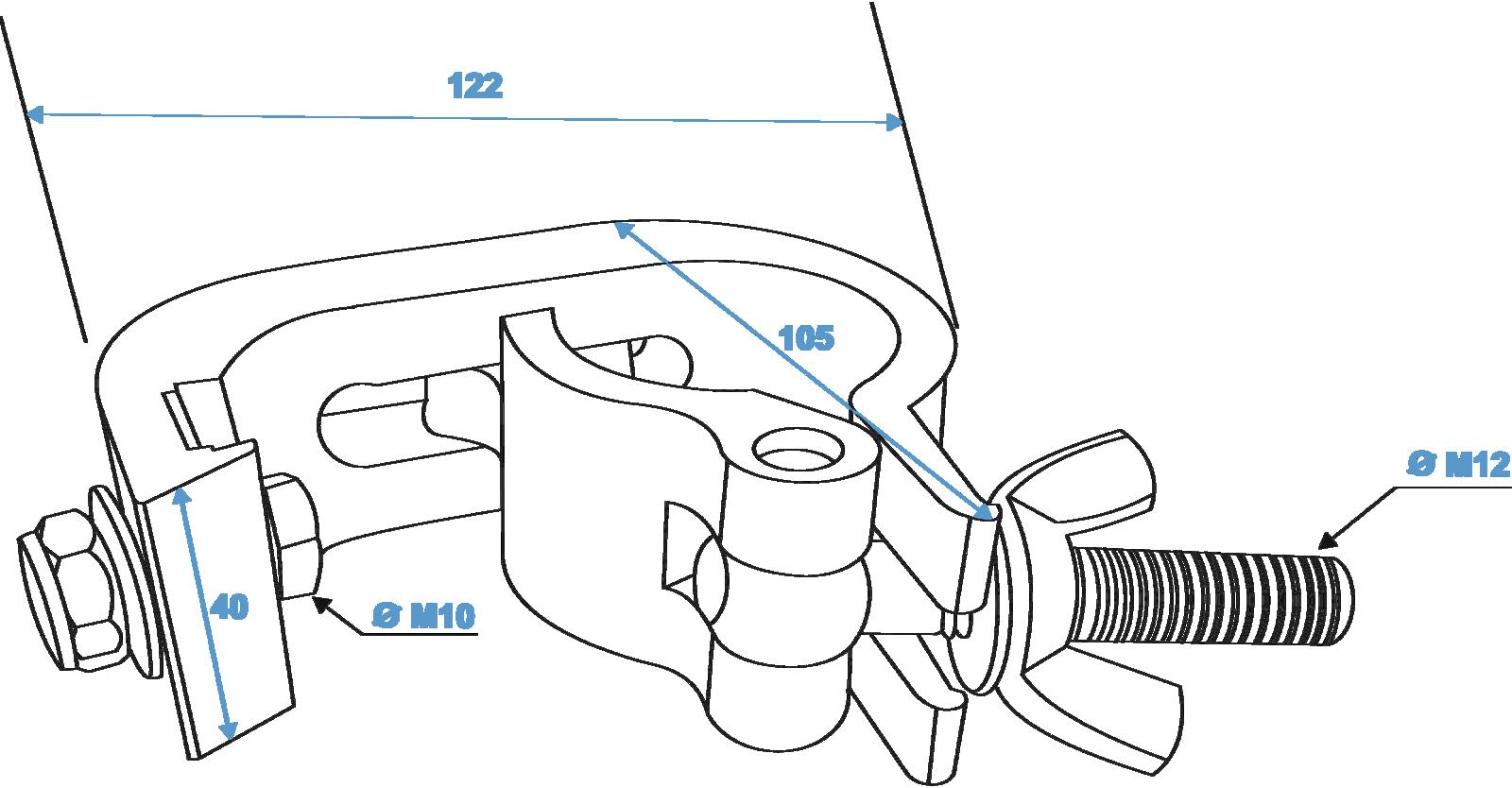 122

105

Ø M12

40

Ø M10