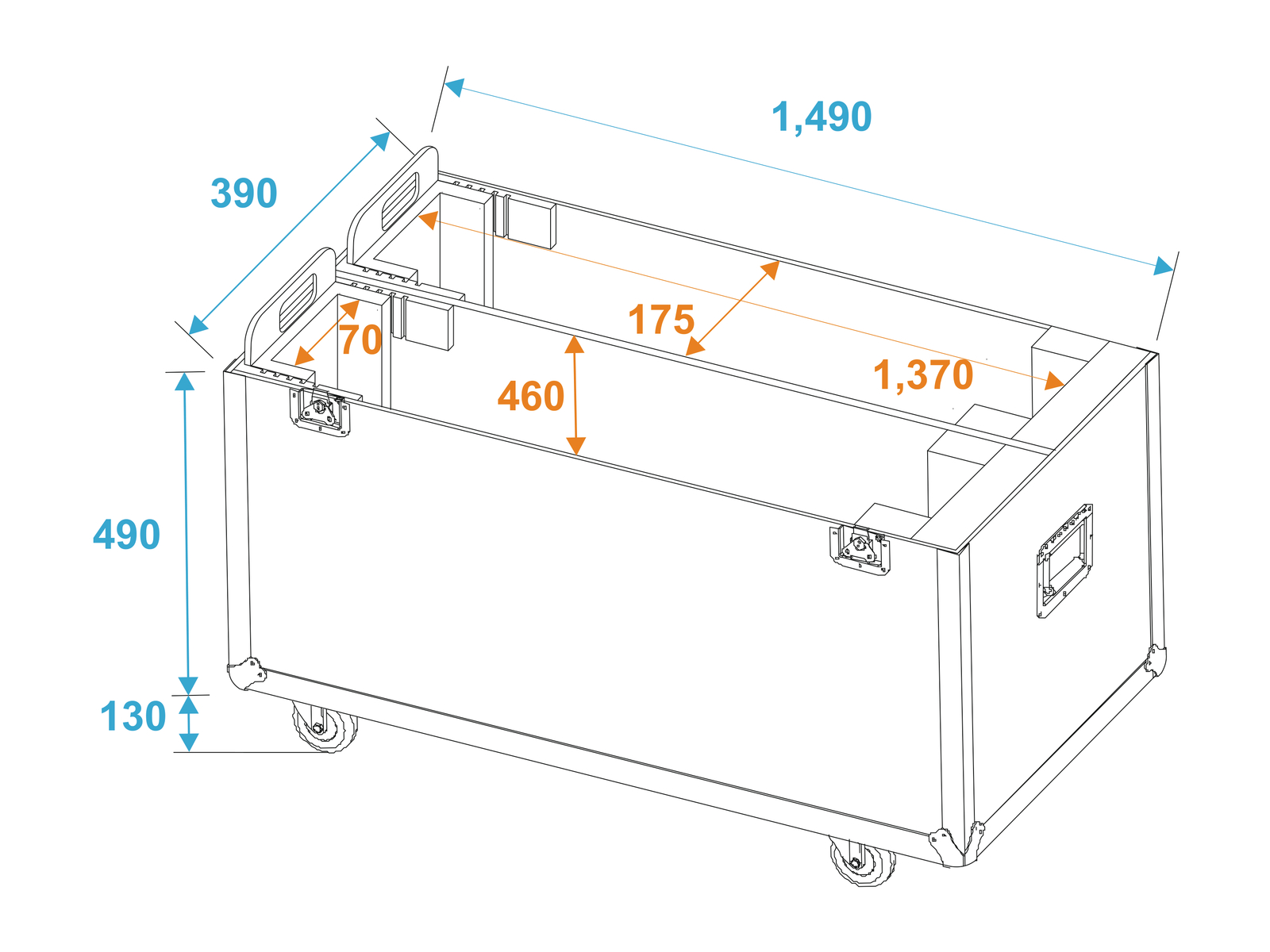 1,490

390

70

175

1,370

460

490

130