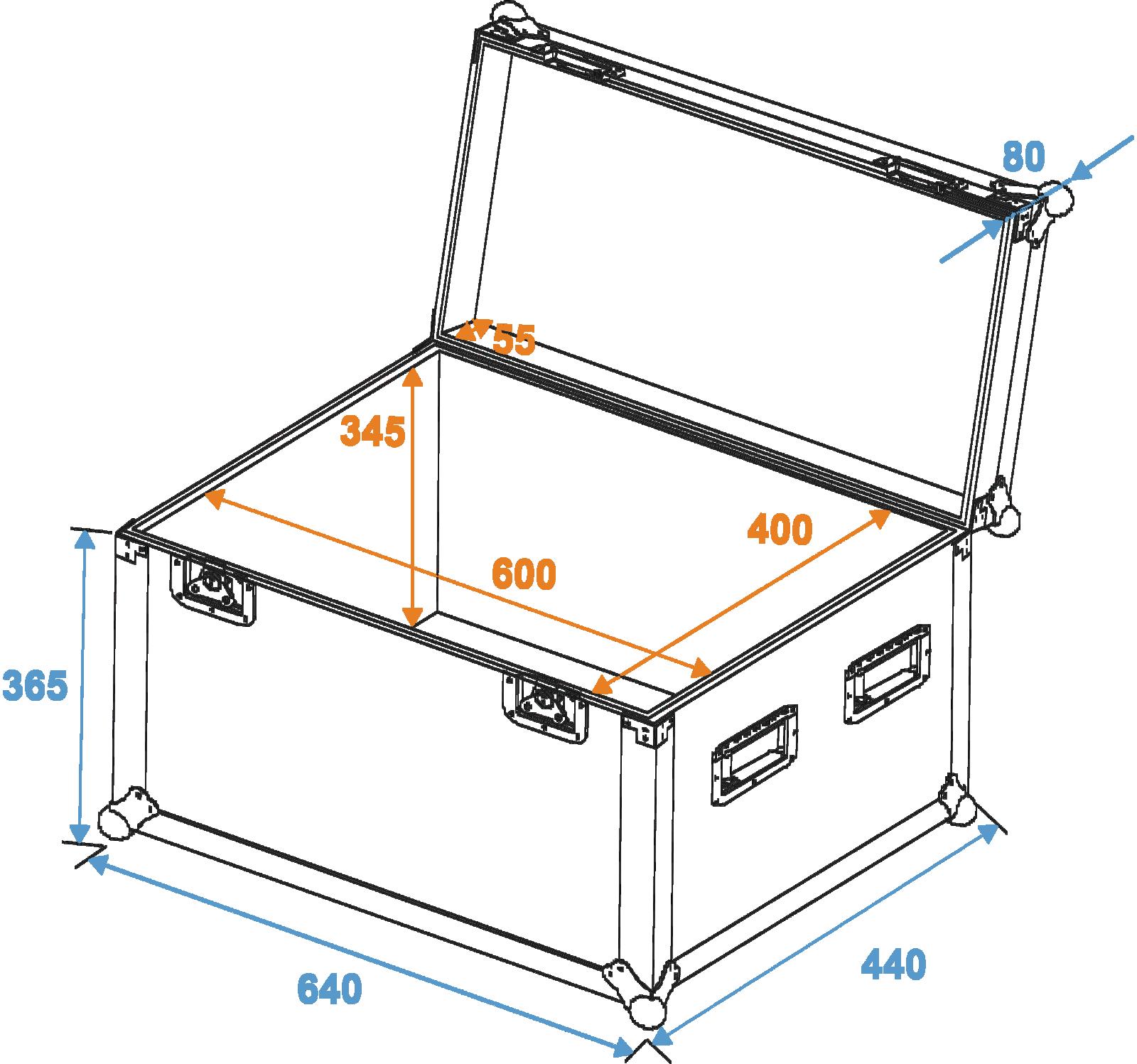 80

55

345

400

600

365

640

440